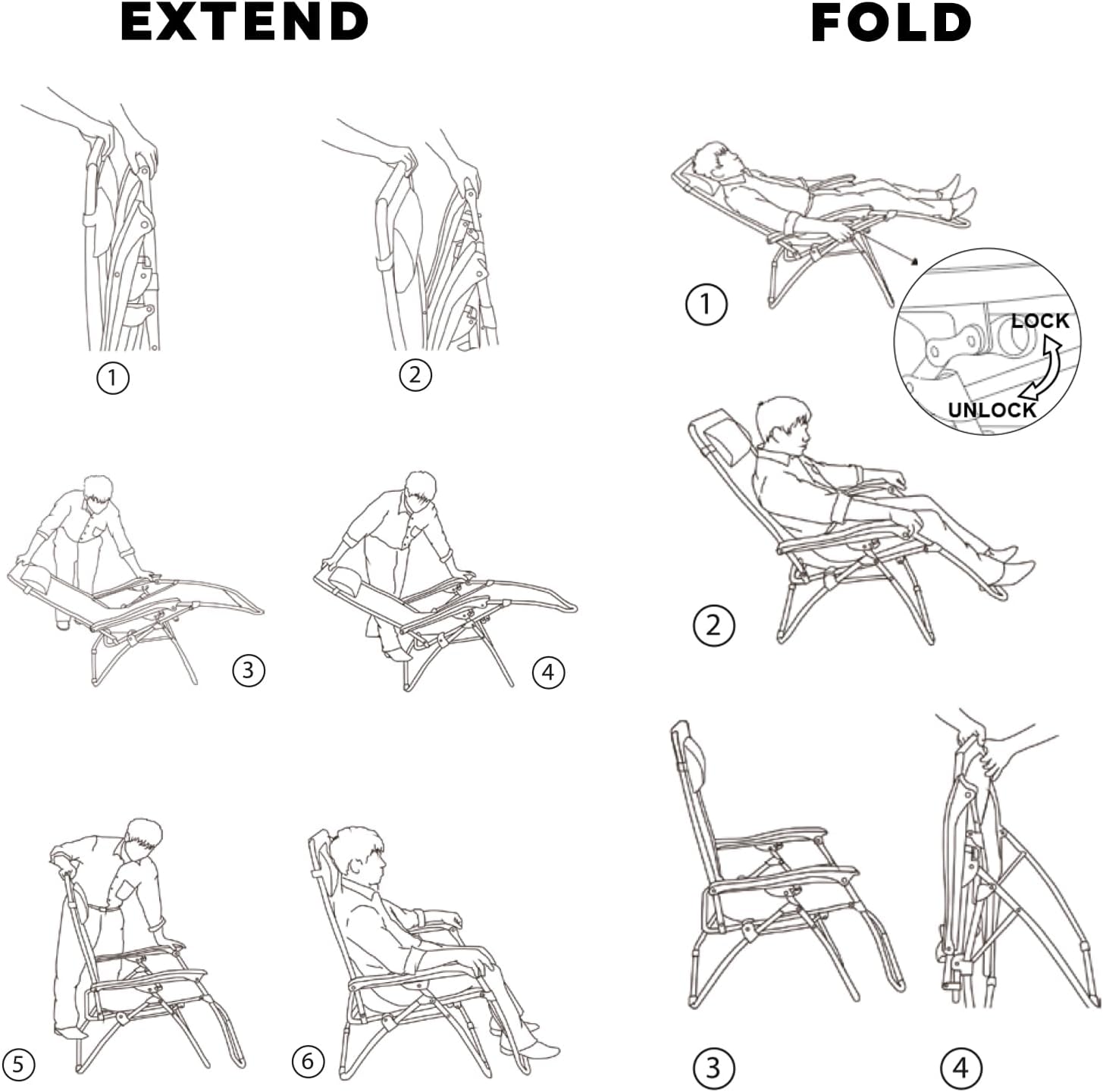 EXTEND

①

②

③

④

⑤

⑥

FOLD

①

LOCK

UNLOCK

②

③

④